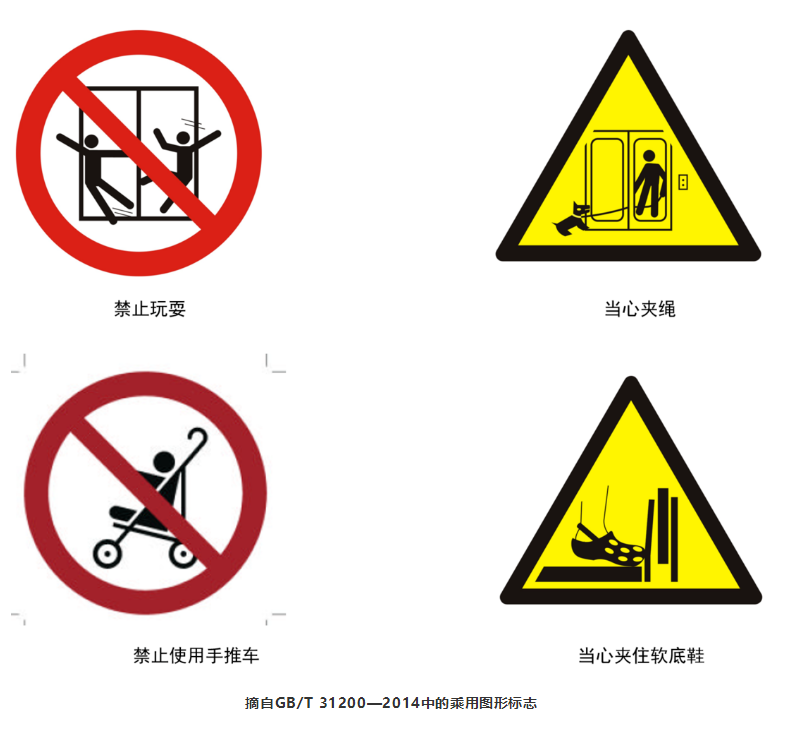 禁止玩耍

当心夹绳

禁止使用手推车

当心夹住软底鞋

摘自GB/T 31200—2014中的乘用图形标志